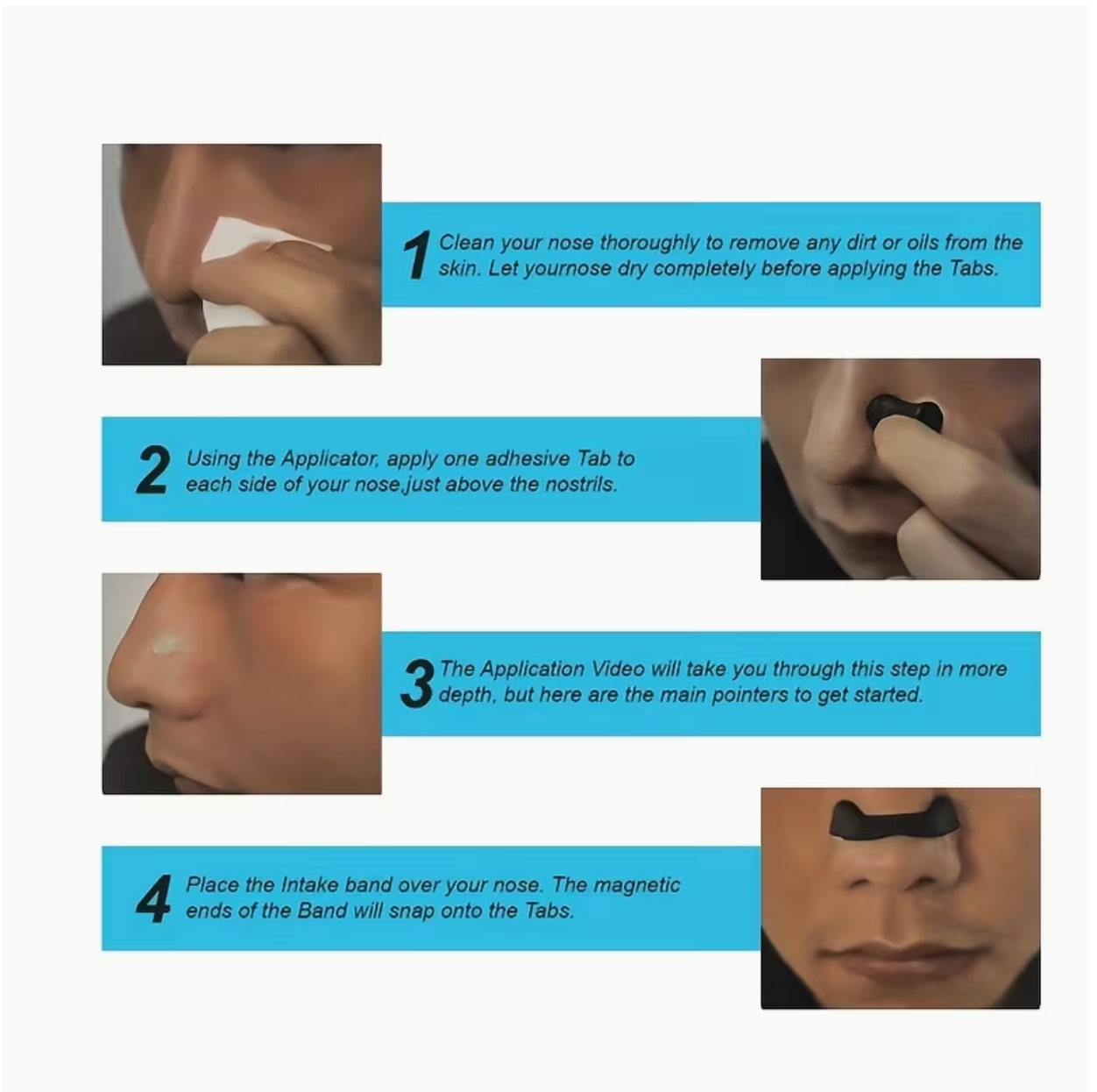 1 Clean your nose thoroughly to remove any dirt or oils from the skin. Let yournose dry completely before applying the Tabs.

2 Using the Applicator, apply one adhesive Tab to each side of your nose,just above the nostrils.

3 The Application Video will take you through this step in more depth, but here are the main pointers to get started.

4 Place the Intake band over your nose. The magnetic ends of the Band will snap onto the Tabs.